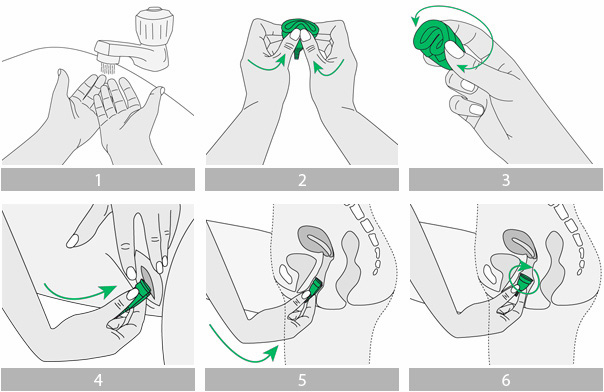 1

2

3

4

5

6